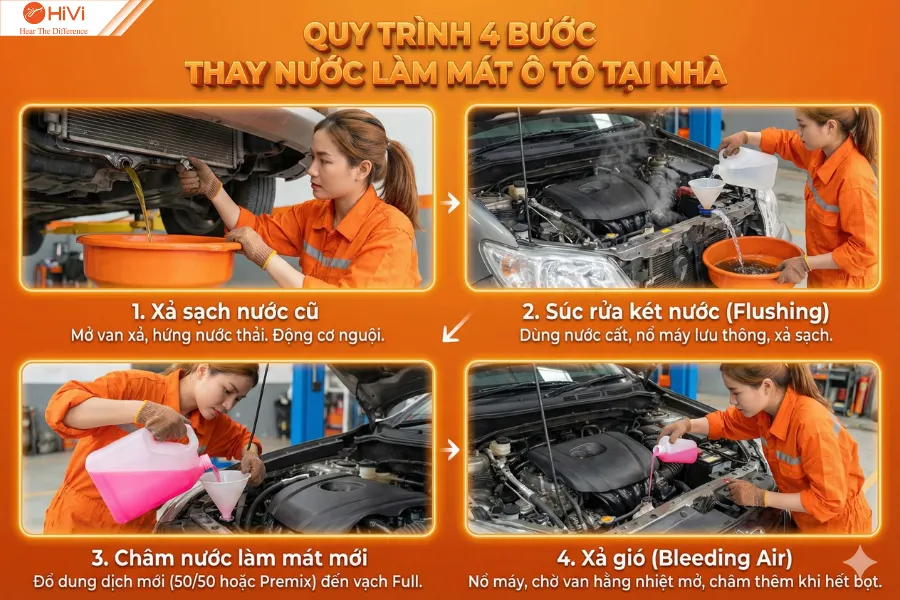 HiVi
Hear The Difference

QUY TRÌNH 4 BƯỚC
THAY NƯỚC LÀM MÁT Ô TÔ TẠI NHÀ

1. Xả sạch nước cũ
Mở van xả, hứng nước thải. Động cơ nguội.

2. Súc rửa két nước (Flushing)
Dùng nước cất, nổ máy lưu thông, xả sạch.

3. Châm nước làm mát mới
Đổ dung dịch mới (50/50 hoặc Premix) đến vạch Full.

4. Xả gió (Bleeding Air)
Nổ máy, chờ van hằng nhiệt mở, châm thêm khi hết bọt.